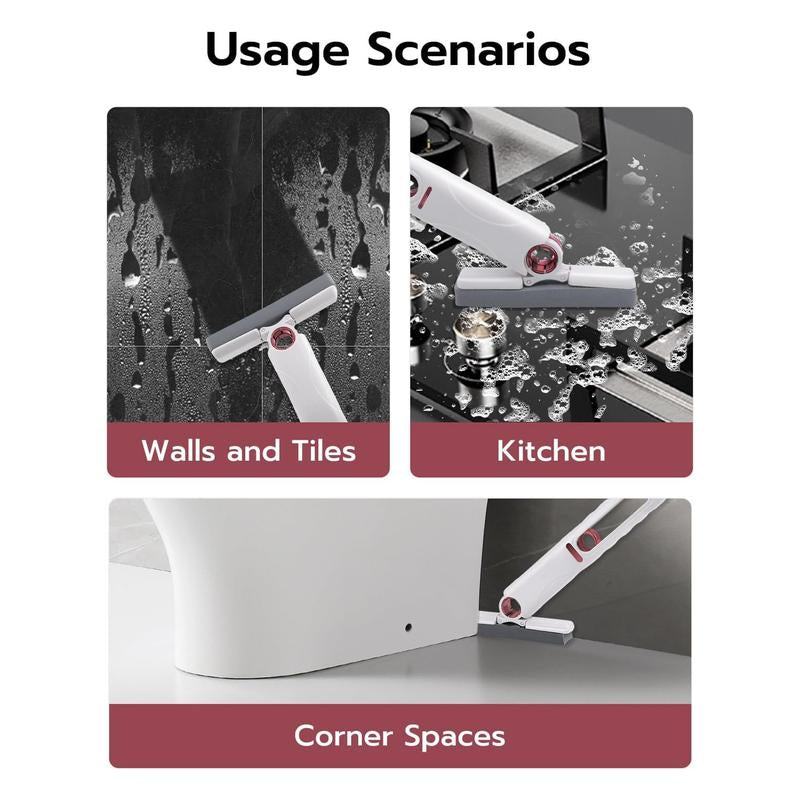 Usage Scenarios

Walls and Tiles

Kitchen

Corner Spaces